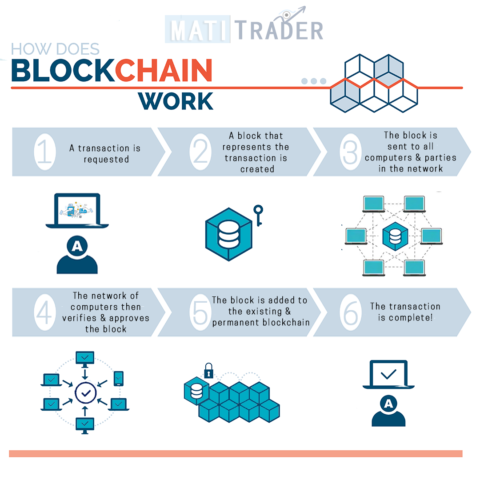 MATI TRADER

HOW DOES
BLOCKCHAIN
WORK

1 A transaction is requested

2 A block that represents the transaction is created

3 The block is sent to all computers & parties in the network

A

4 The network of computers then verifies & approves the block

5 The block is added to the existing & permanent blockchain

6 The transaction is complete!

A